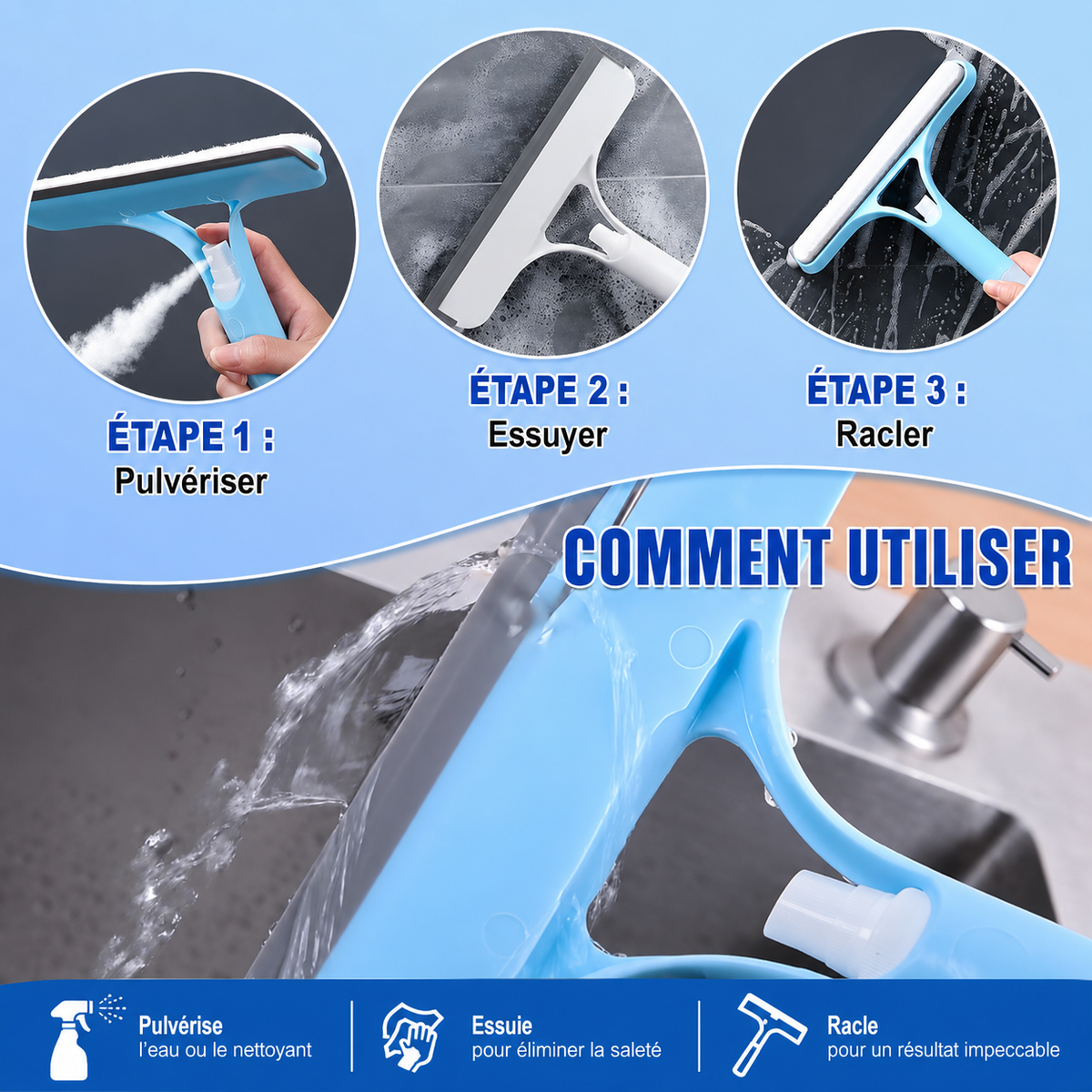 ÉTAPE 1 :
Pulvériser

ÉTAPE 2 :
Essuyer

ÉTAPE 3 :
Racler

COMMENT UTILISER

Pulvérise
l'eau ou le nettoyant

Essuie
pour éliminer la saleté

Racle
pour un résultat impeccable